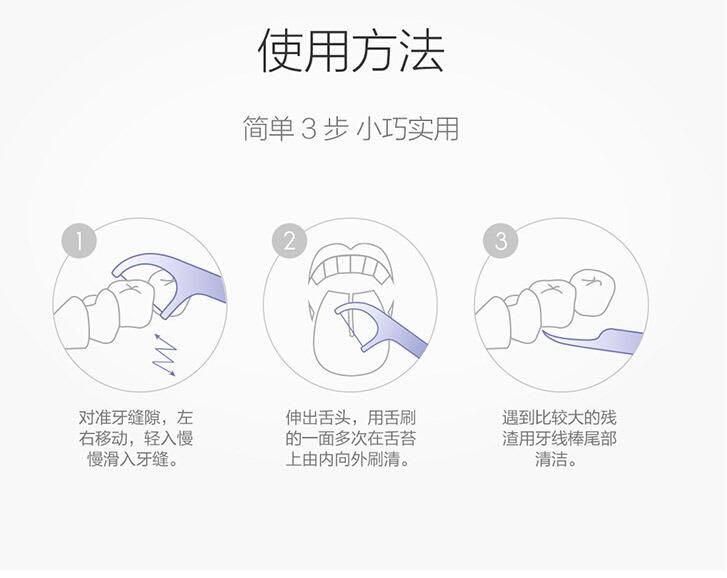 使用方法

简单 3 步 小巧实用

1

对准牙缝隙，左右移动，轻入慢慢滑入牙缝。

2

伸出舌头，用舌刷的一面多次在舌苔上由内向外刷清。

3

遇到比较大的残渣用牙线棒尾部清洁。