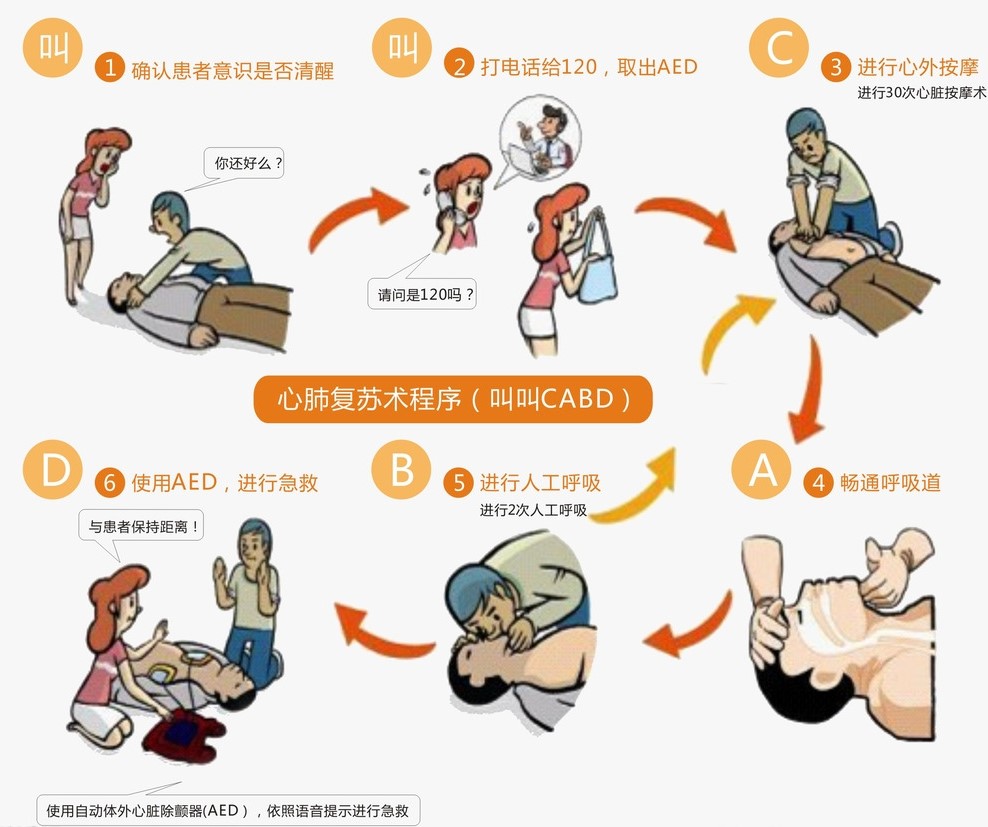 叫 1 确认患者意识是否清醒

你还好么？

叫 2 打电话给120，取出AED

请问是120吗？

C 3 进行心外按摩

进行30次心脏按摩术

心肺复苏术程序（叫叫CABD）

D 6 使用AED，进行急救

与患者保持距离！

使用自动体外心脏除颤器(AED)，依照语音提示进行急救

B 5 进行人工呼吸

进行2次人工呼吸

A 4 畅通呼吸道